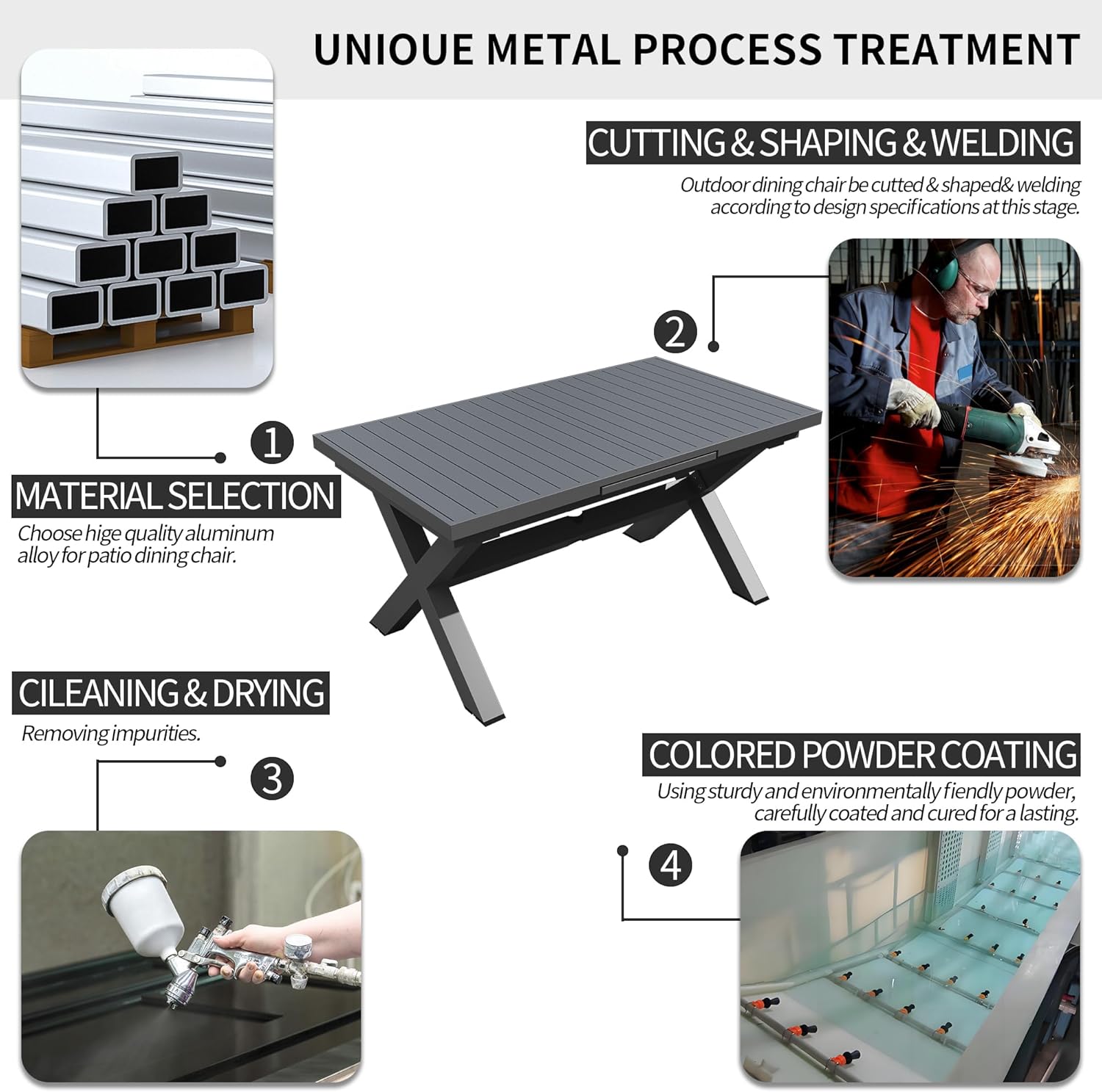 UNIOUE METAL PROCESS TREATMENT

CUTTING & SHAPING & WELDING

Outdoor dining chair be cutted & shaped& welding according to design specifications at this stage.

2

1

MATERIAL SELECTION

Choose hige quality aluminum alloy for patio dining chair.

CILEANING & DRYING

Removing impurities.

3

COLORED POWDER COATING

Using sturdy and environmentally fiendly powder, carefully coated and cured for a lasting.

4