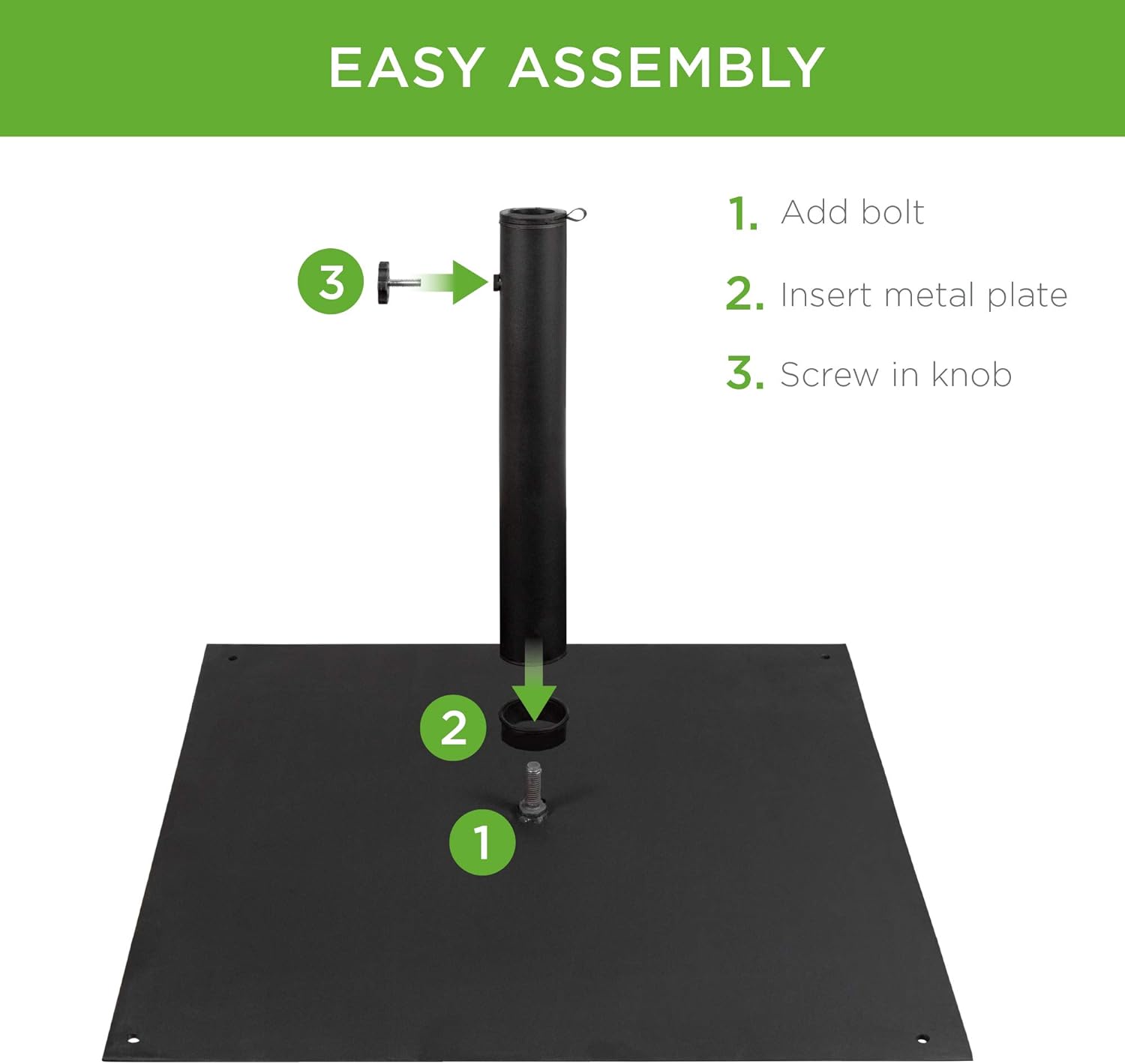 EASY ASSEMBLY

1. Add bolt

2. Insert metal plate

3. Screw in knob

3

2

1