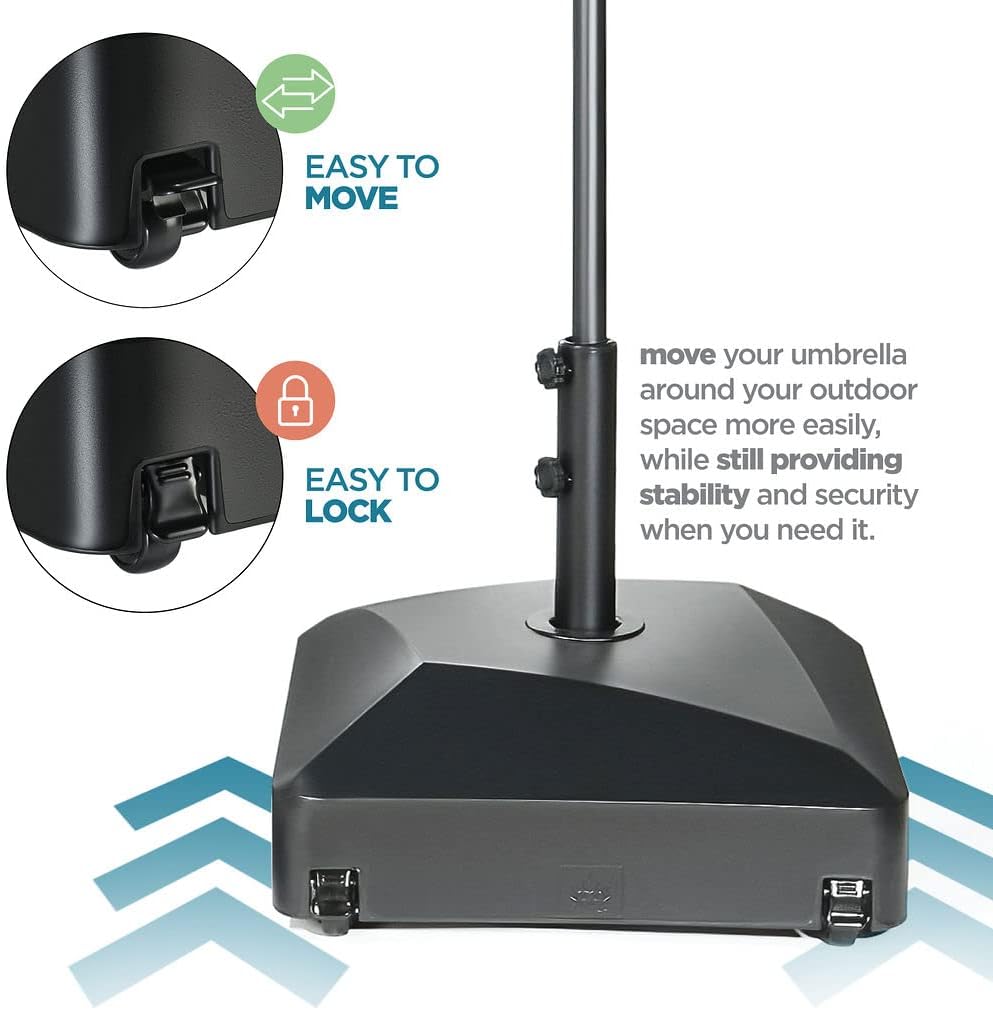 EASY TO MOVE

EASY TO LOCK

move your umbrella around your outdoor space more easily, while still providing stability and security when you need it.