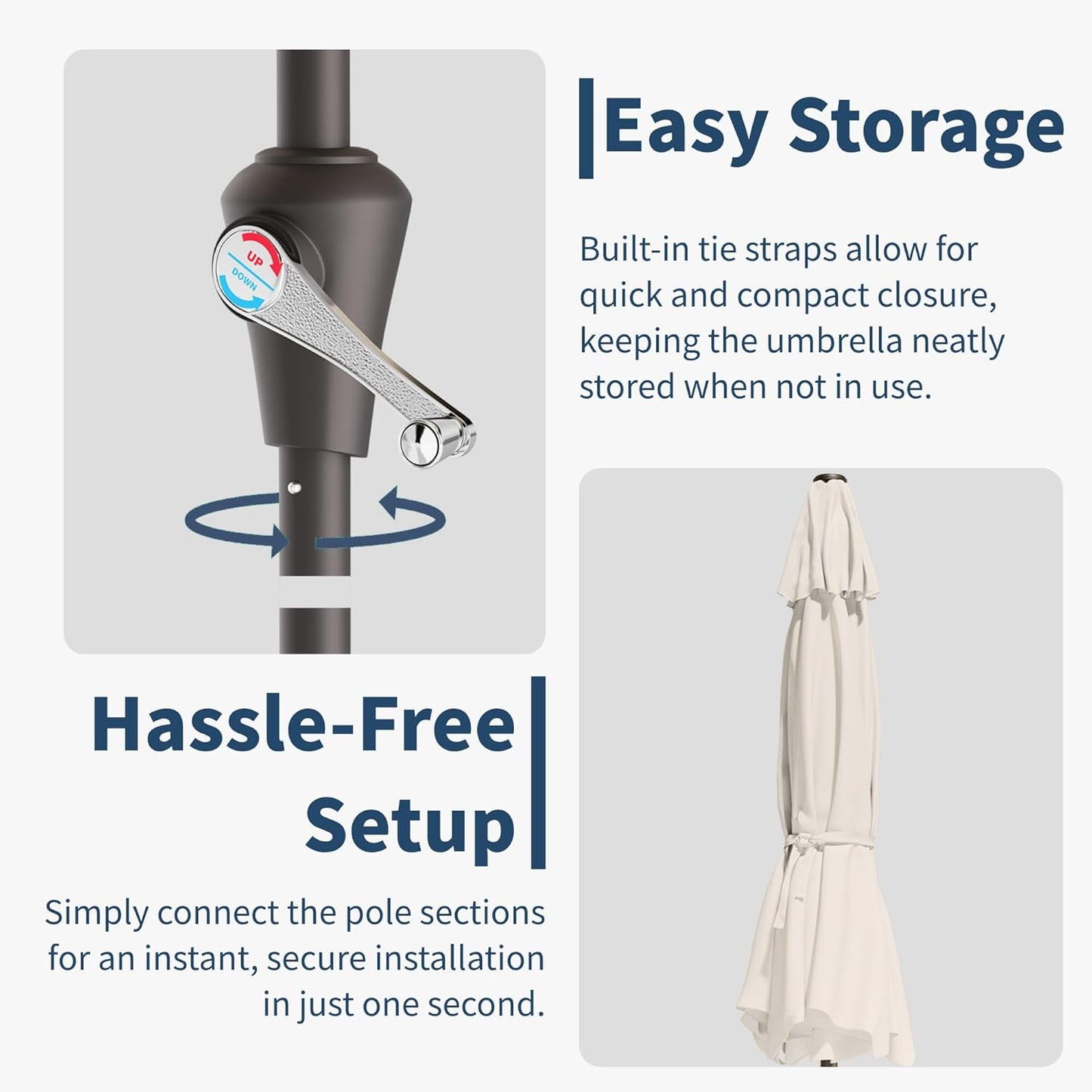 UP
DOWN

Easy Storage

Built-in tie straps allow for quick and compact closure, keeping the umbrella neatly stored when not in use.

Hassle-Free Setup

Simply connect the pole sections for an instant, secure installation in just one second.