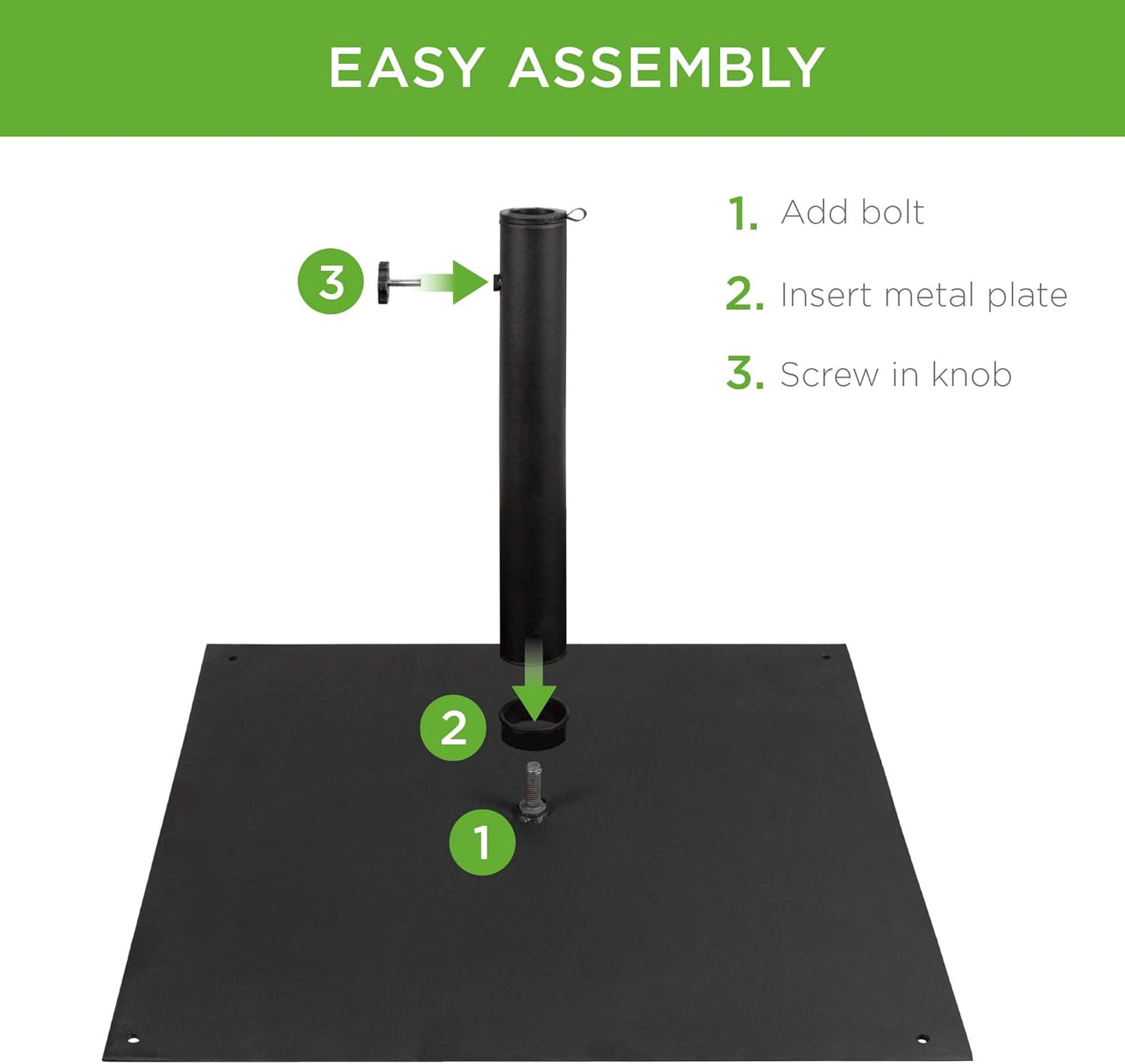 EASY ASSEMBLY

1. Add bolt
2. Insert metal plate
3. Screw in knob

3

2

1